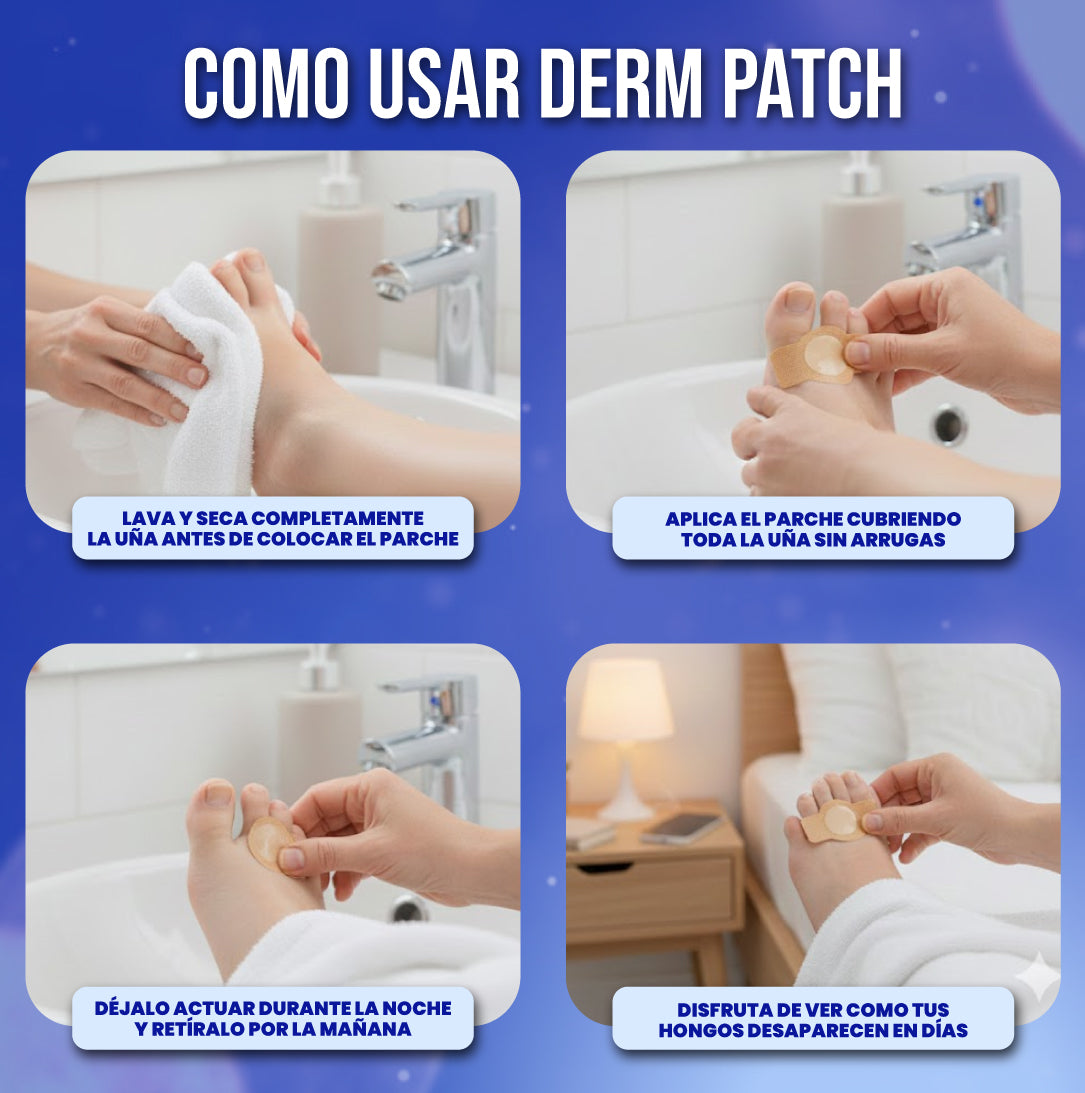 COMO USAR DERM PATCH

LAVA Y SECA COMPLETAMENTE LA UÑA ANTES DE COLOCAR EL PARCHE

APLICA EL PARCHE CUBRIENDO TODA LA UÑA SIN ARRUGAS

DÉJALO ACTUAR DURANTE LA NOCHE Y RETÍRALO POR LA MAÑANA

DISFRUTA DE VER COMO TUS HONGOS DESAPARECEN EN DÍAS